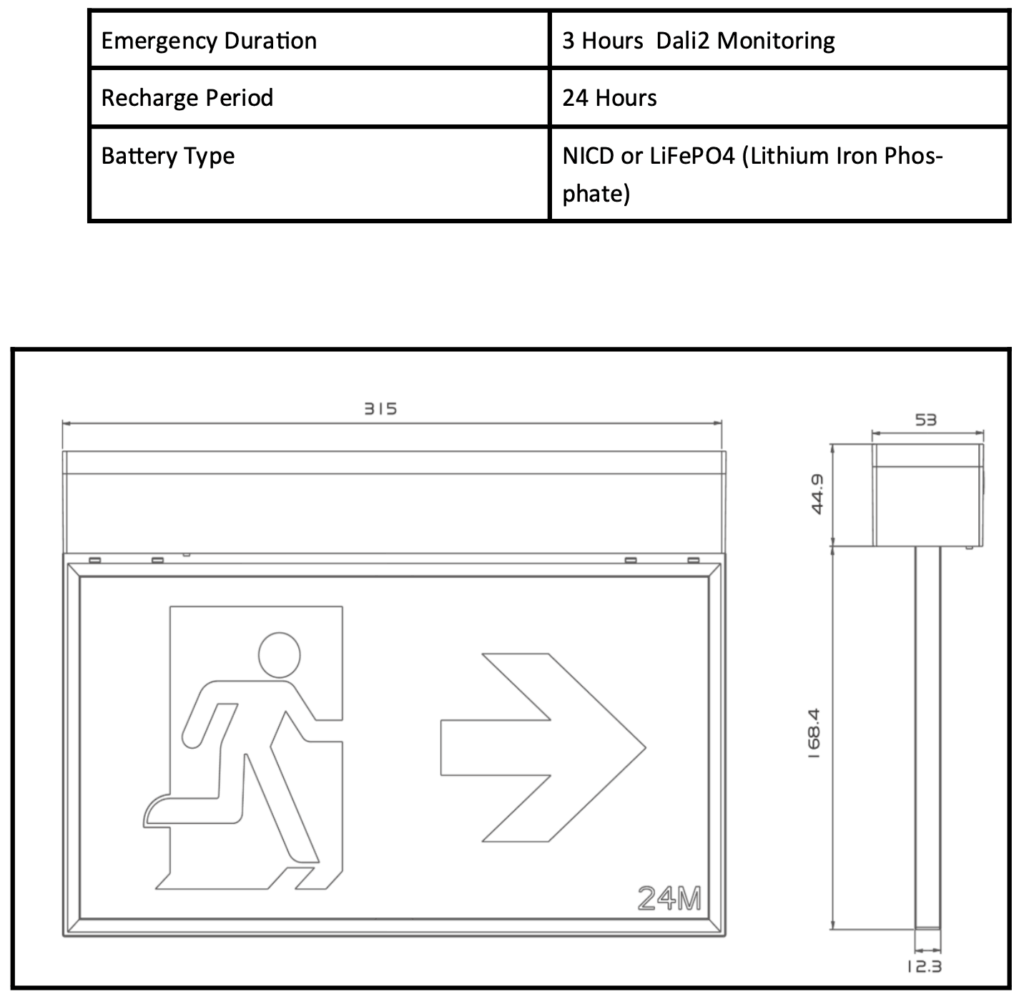 | Emergency Duration | 3 Hours Dali2 Monitoring |
|---|---|
| Recharge Period | 24 Hours |
| Battery Type | NICD or LiFePO4 (Lithium Iron Phosphate) |

315

53

44.9

168.4

24M

12.3